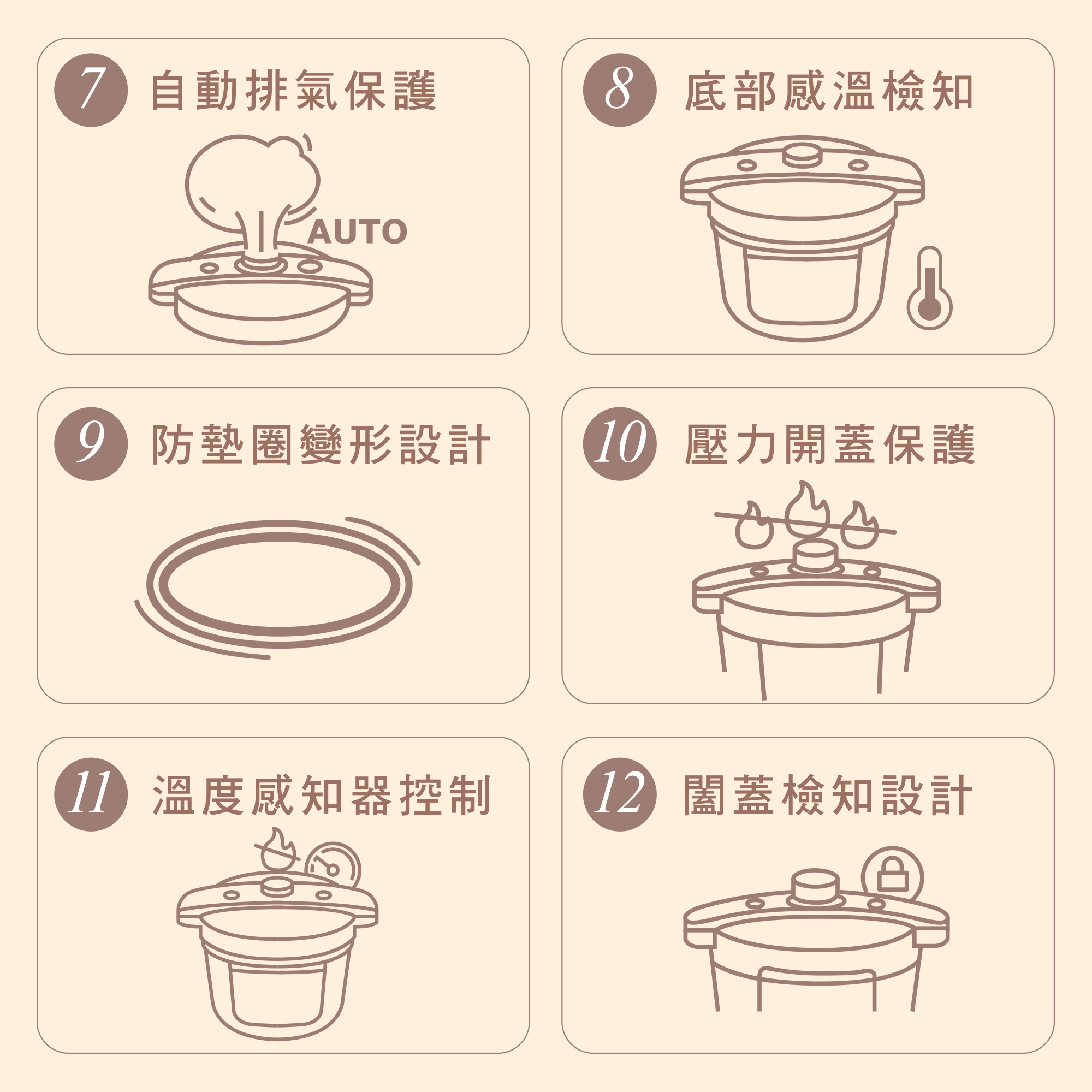 7 自動排氣保護

AUTO

8 底部感溫檢知

9 防墊圈變形設計

10 壓力開蓋保護

11 溫度感知器控制

12 闔蓋檢知設計