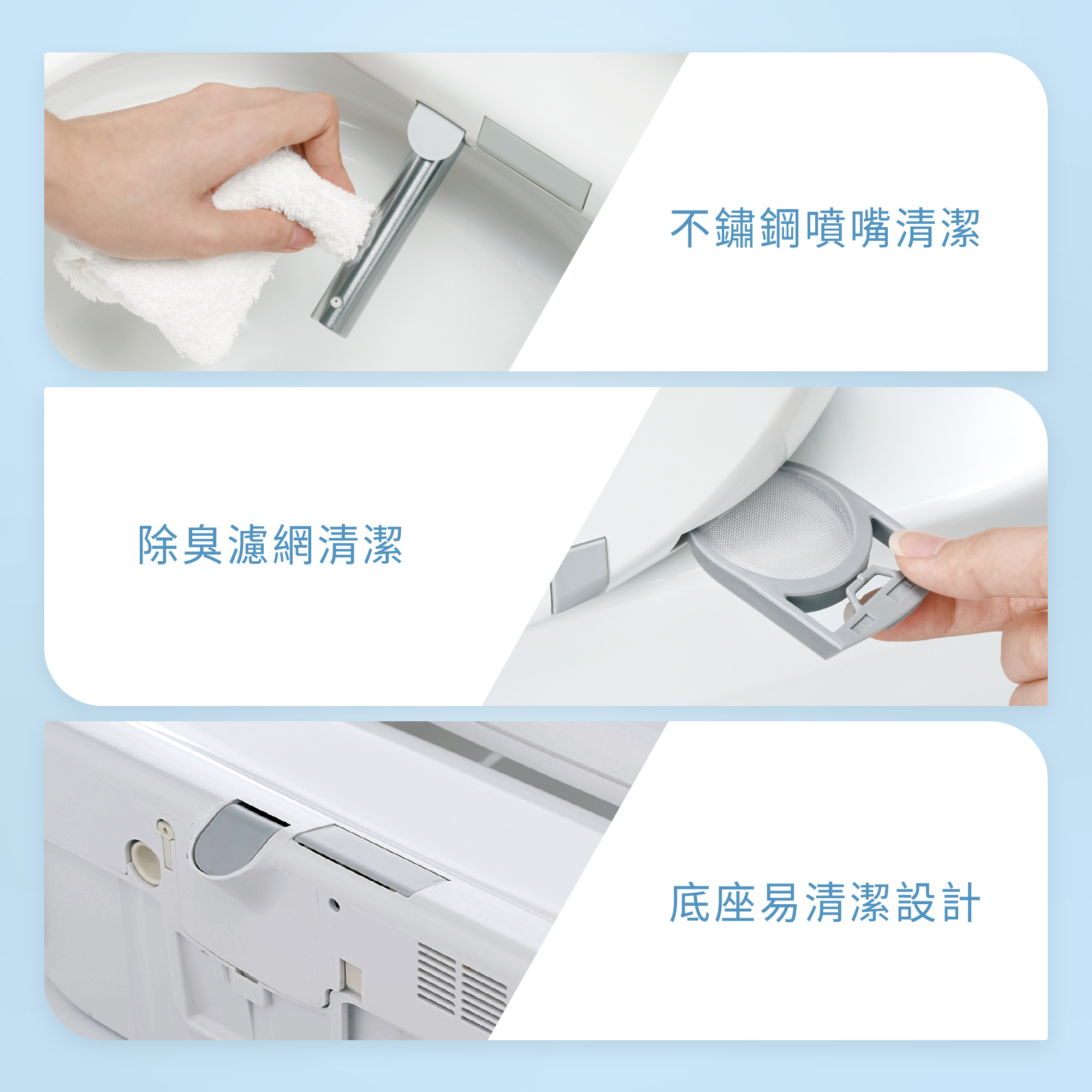 不鏽鋼噴嘴清潔

除臭濾網清潔

底座易清潔設計