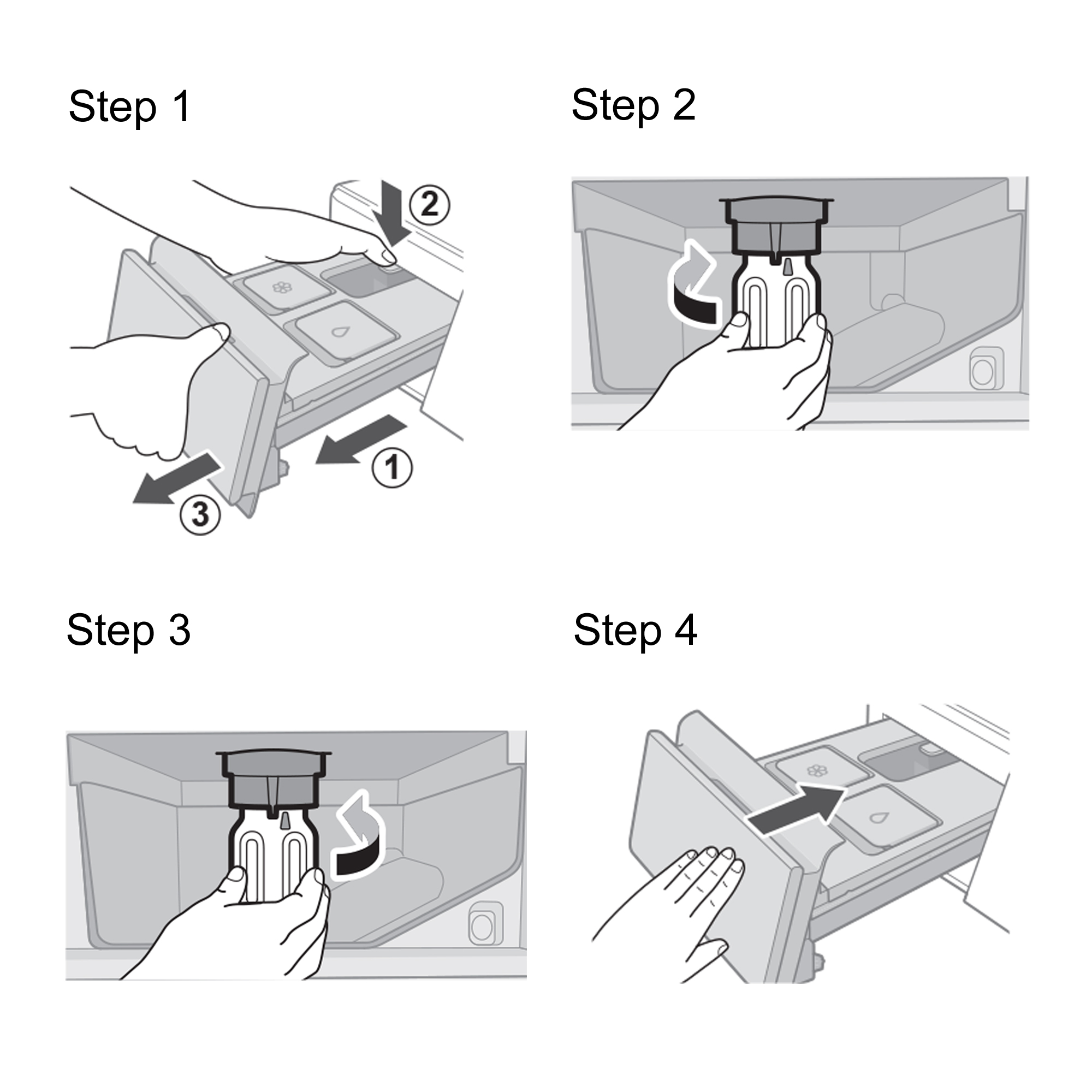 Step 1

②

①

③

Step 2

Step 3

Step 4